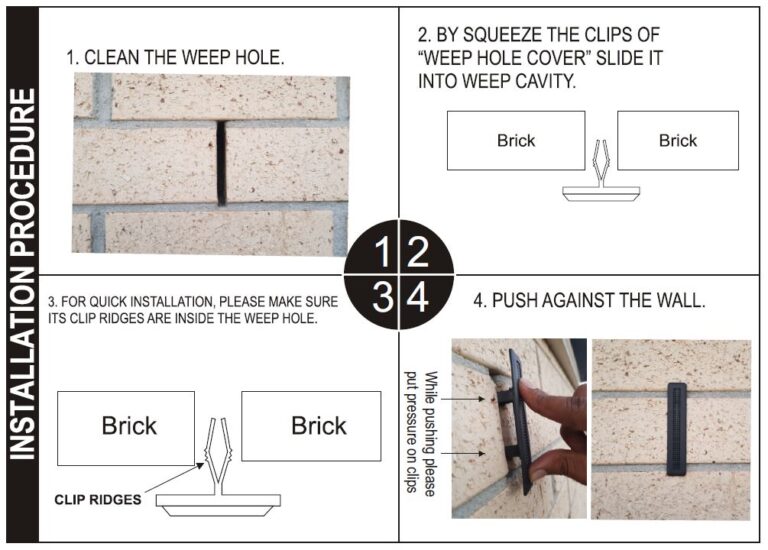 INSTALLATION PROCEDURE

1. CLEAN THE WEEP HOLE.

2. BY SQUEEZE THE CLIPS OF "WEEP HOLE COVER" SLIDE IT INTO WEEP CAVITY.

Brick

Brick

1 2
3 4

3. FOR QUICK INSTALLATION, PLEASE MAKE SURE ITS CLIP RIDGES ARE INSIDE THE WEEP HOLE.

Brick

Brick

CLIP RIDGES

4. PUSH AGAINST THE WALL.

While pushing please put pressure on clips